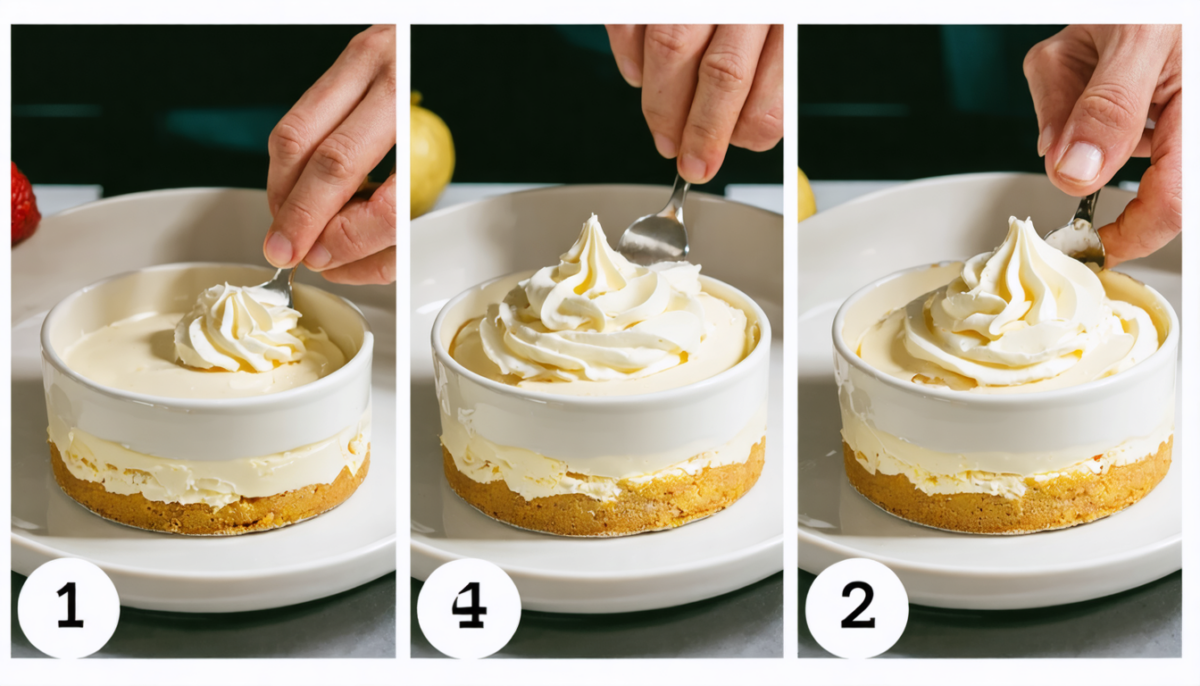 1

4

2